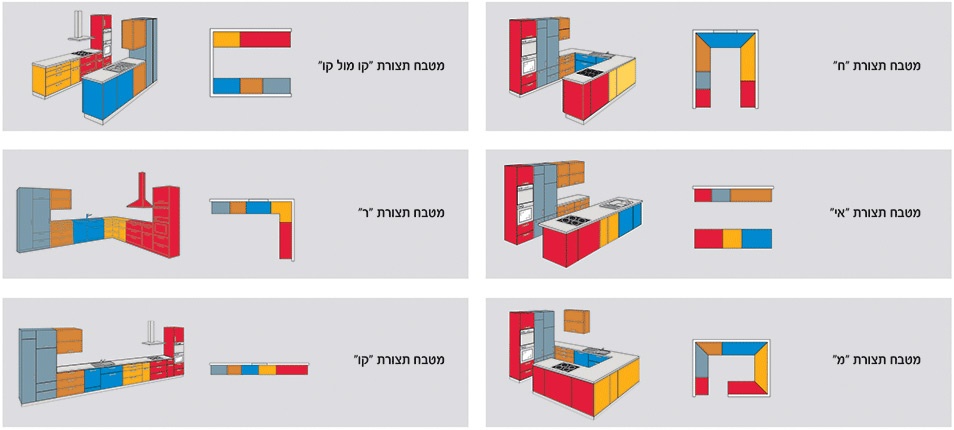 מטבח תצורת "ח"

מטבח תצורת "קו מול קו"

מטבח תצורת "אי"

מטבח תצורת "ר"

מטבח תצורת "מ"

מטבח תצורת "קו"